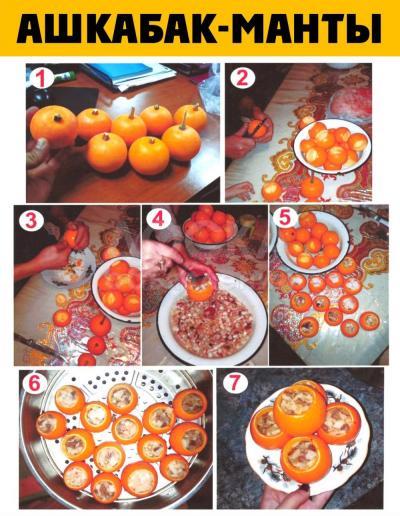 АШКАБАК-МАНТЫ

1

2

3

4

5

6

7